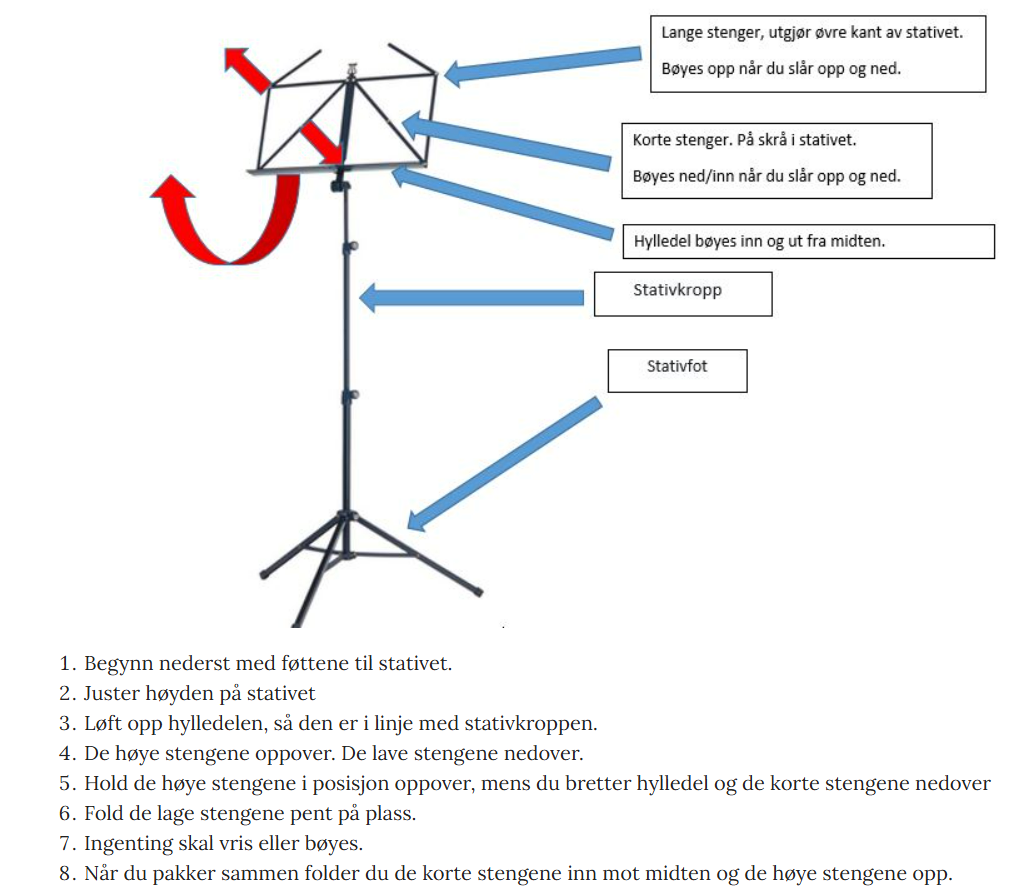 Lange stenger, utgjør øvre kant av stativet.

Bøyes opp når du slår opp og ned.

Korte stenger. På skrå i stativet.

Bøyes ned/inn når du slår opp og ned.

Hylledel bøyes inn og ut fra midten.

Stativkropp

Stativfot

1. Begynn nederst med føttene til stativet.
2. Juster høyden på stativet
3. Løft opp hylledelen, så den er i linje med stativkroppen.
4. De høye stengene oppover. De lave stengene nedover.
5. Hold de høye stengene i posisjon oppover, mens du bretter hylledel og de korte stengene nedover
6. Fold de lage stengene pent på plass.
7. Ingenting skal vris eller bøyes.
8. Når du pakker sammen folder du de korte stengene inn mot midten og de høye stengene opp.